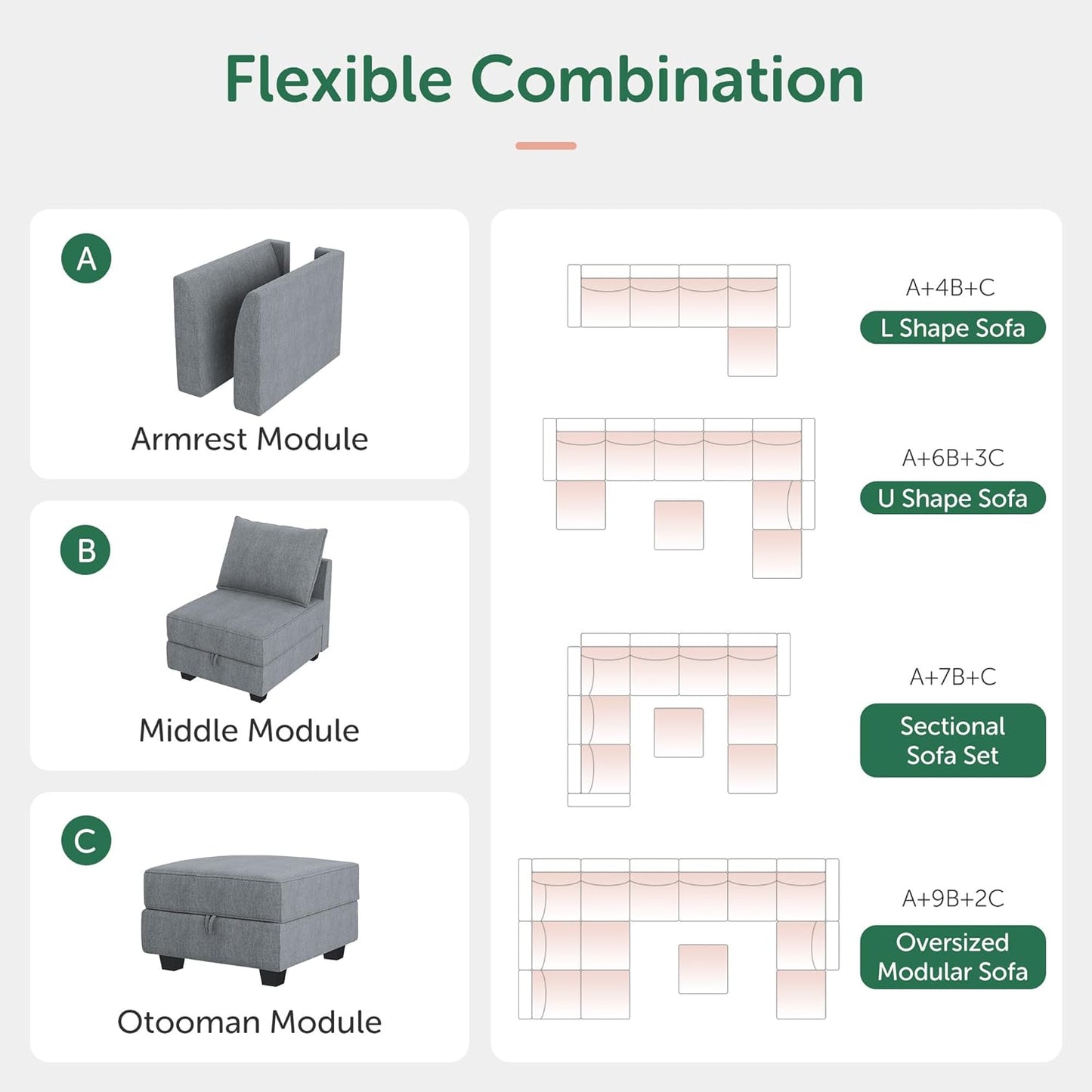 Flexible Combination

A
Armrest Module

B
Middle Module

C
Otooman Module

A+4B+C
L Shape Sofa

A+6B+3C
U Shape Sofa

A+7B+C
Sectional Sofa Set

A+9B+2C
Oversized Modular Sofa